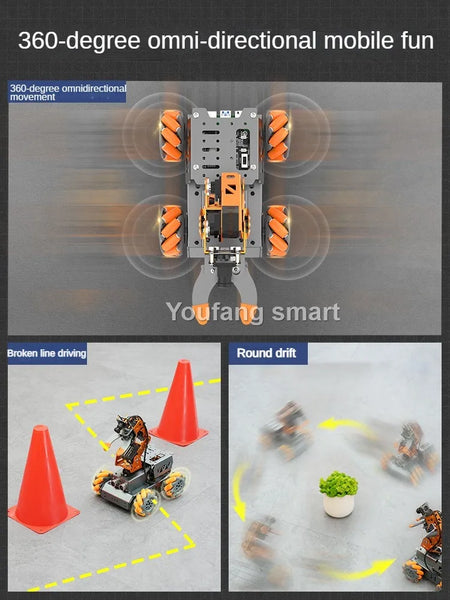 360-degree omni-directional mobile fun

360-degree omnidirectional movement

Youfang smart

Broken line driving

Round drift